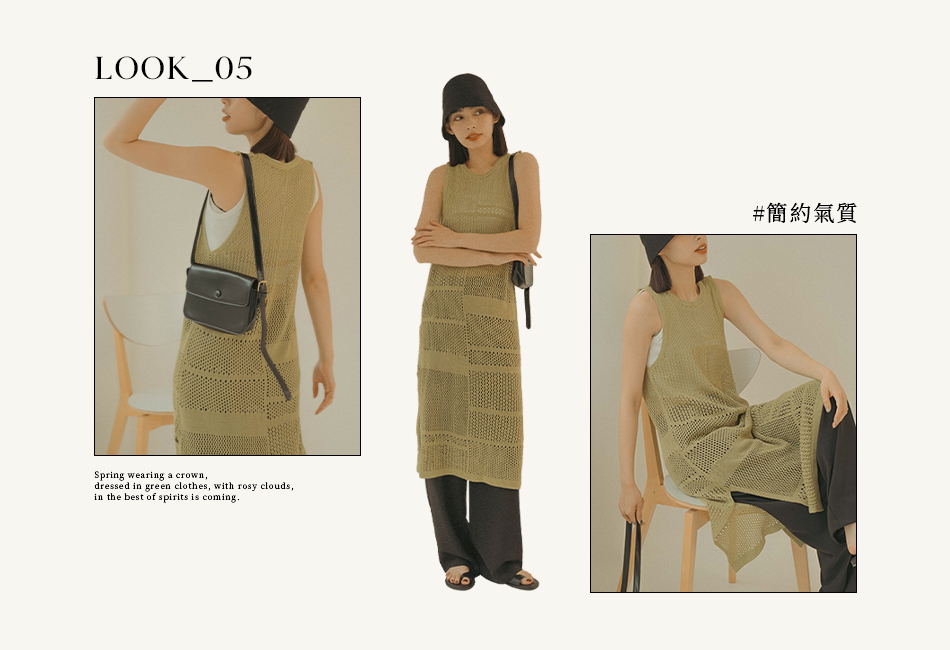 LOOK_05

Spring wearing a crown,
dressed in green clothes, with rosy clouds,
in the best of spirits is coming.

#簡約氣質